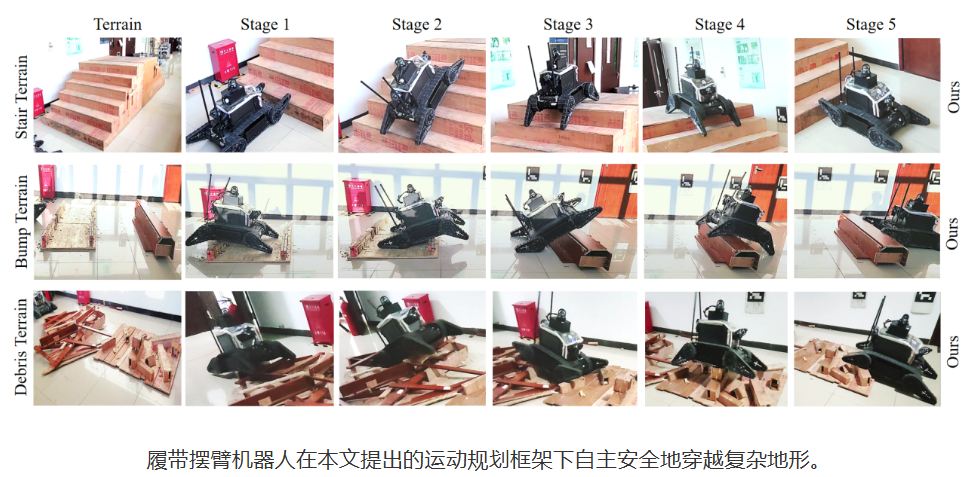 Terrain Stage 1 Stage 2 Stage 3 Stage 4 Stage 5

Stair Terrain

Ours

Bump Terrain

Ours

Debris Terrain

Ours

履带摆臂机器人在本文提出的运动规划框架下自主安全地穿越复杂地形。