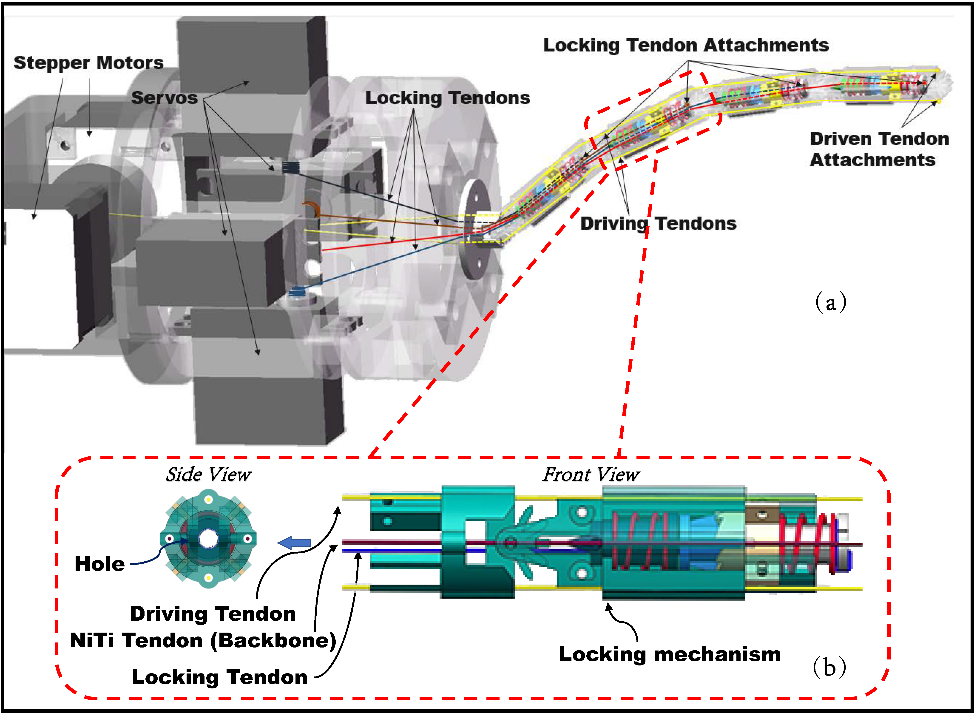 Stepper Motors

Servos

Locking Tendons

Locking Tendon Attachments

Driven Tendon Attachments

Driving Tendons

(a)

Side View

Front View

Hole

Driving Tendon

NiTi Tendon (Backbone)

Locking Tendon

Locking mechanism

(b)